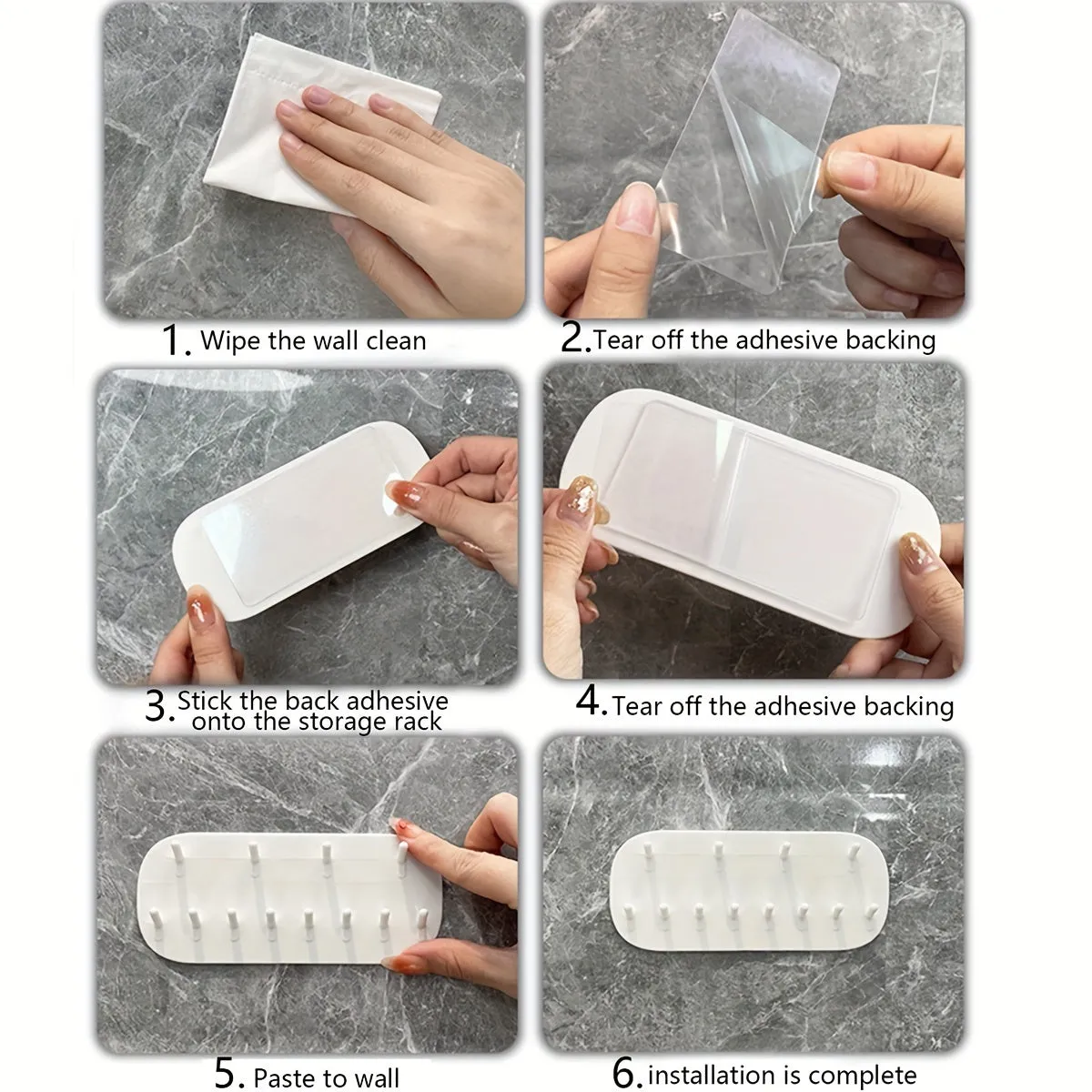 1. Wipe the wall clean

2. Tear off the adhesive backing

3. Stick the back adhesive onto the storage rack

4. Tear off the adhesive backing

5. Paste to wall

6. installation is complete